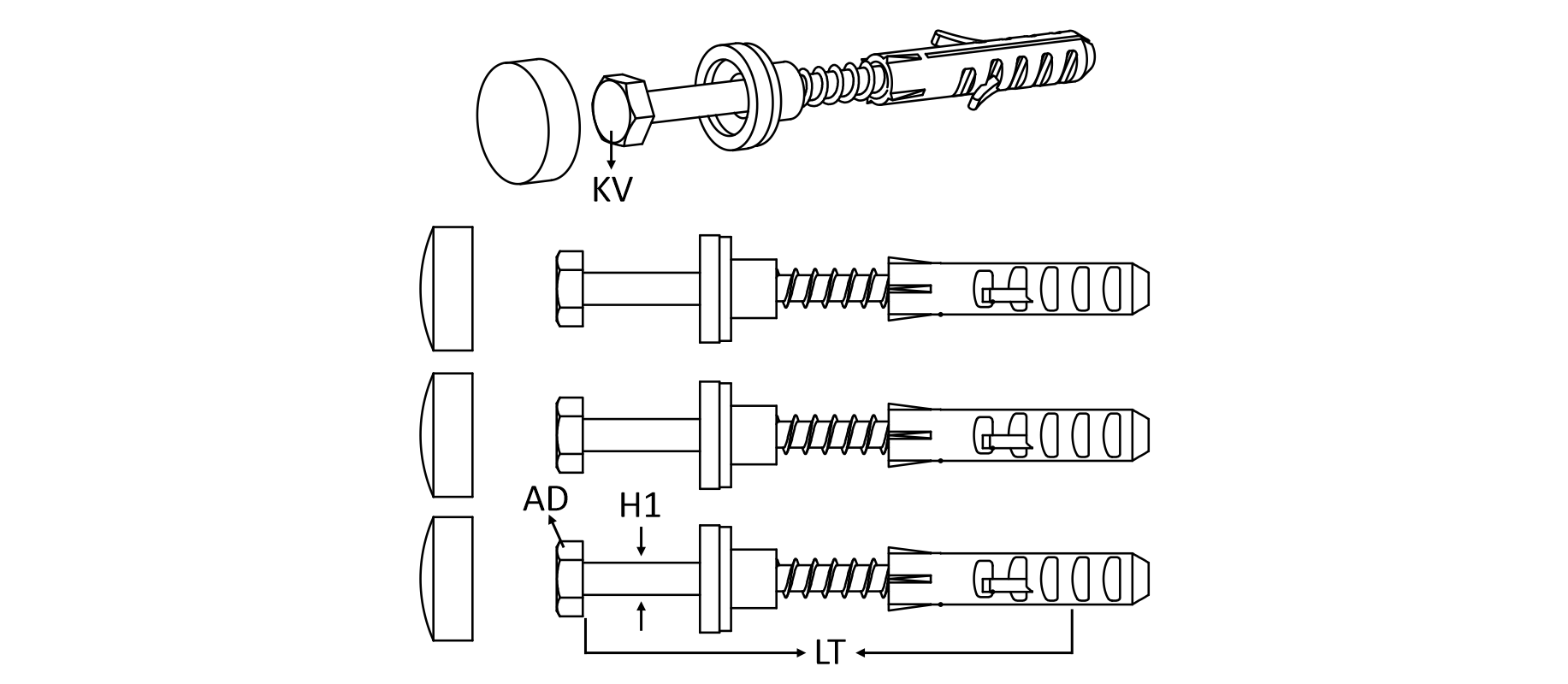 KV

AD

H1

LT